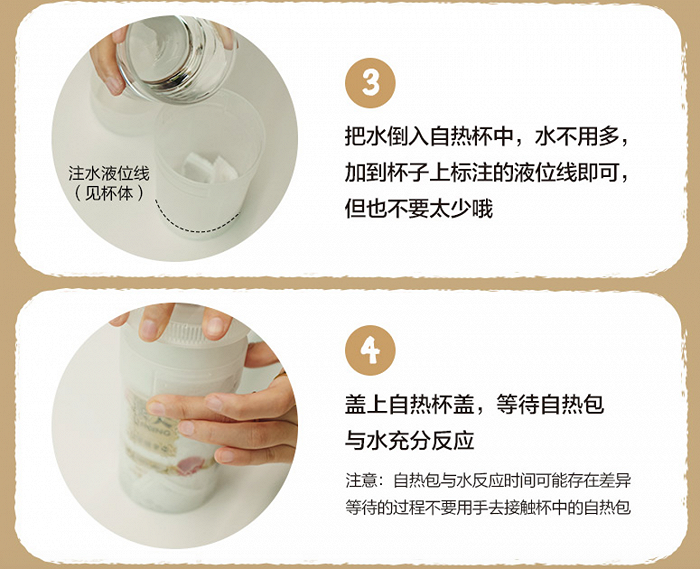 注水液位线
（见杯体）

3

把水倒入自热杯中，水不用多，加到杯子上标注的液位线即可，但也不要太少哦

4

盖上自热杯盖，等待自热包与水充分反应

注意：自热包与水反应时间可能存在差异
等待的过程不要用手去接触杯中的自热包