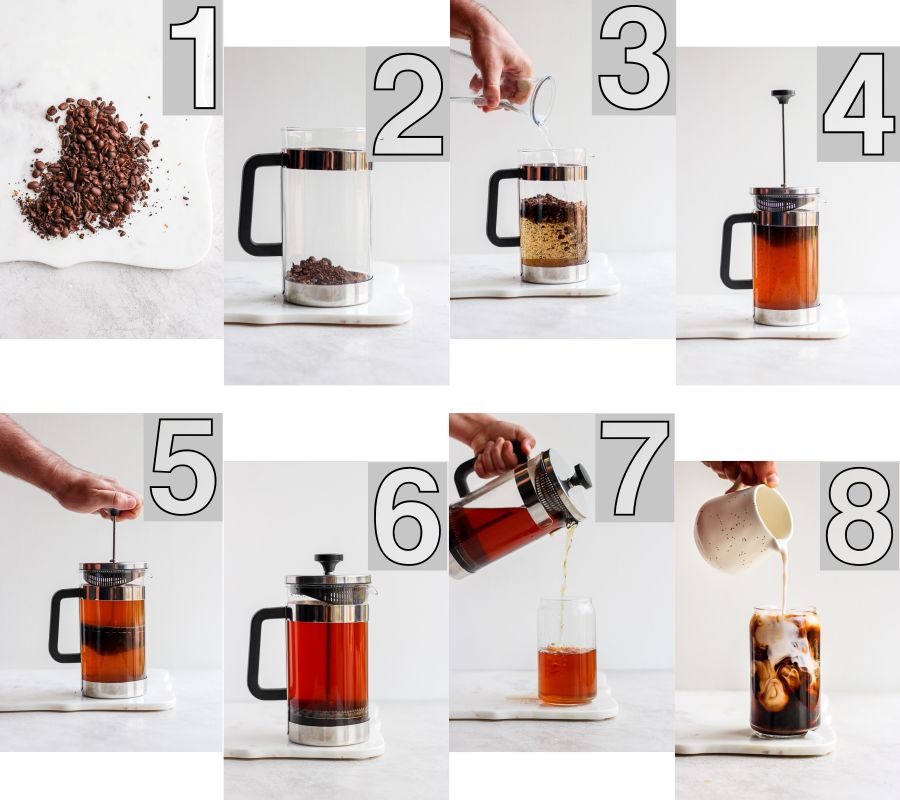 1

2

3

4

5

6

7

8